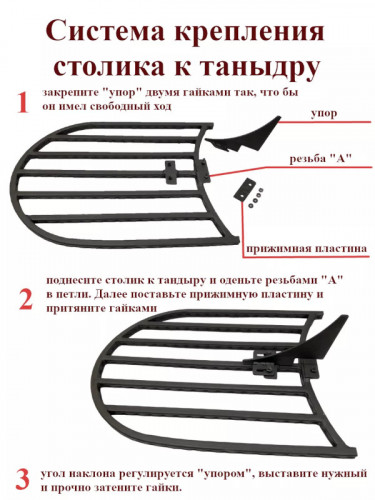 Система крепления столика к таныдру

1 закрепите "упор" двумя гайками так, что бы он имел свободный ход

упор

резьба "А"

прижимная пластина

2 поднесите столик к тандыру и оденьте резьбами "А" в петли. Далее поставьте прижимную пластину и притяните гайками

3 угол наклона регулируется "упором", выставите нужный и прочно затените гайки.